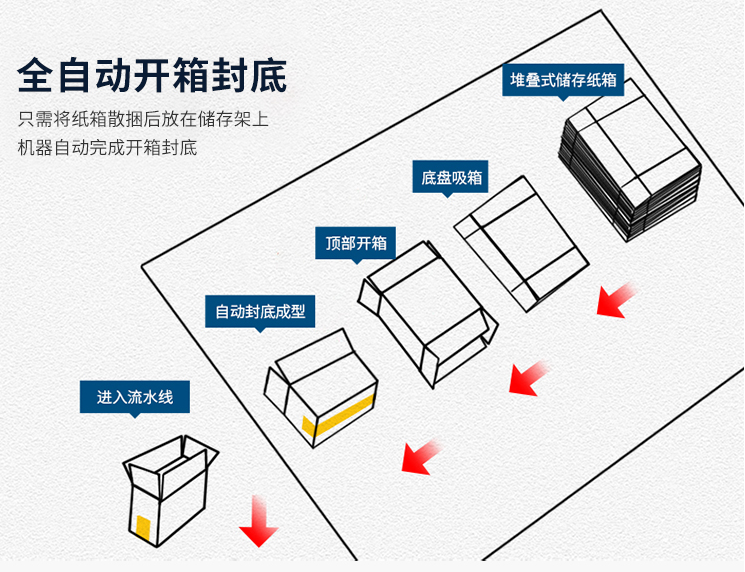 全自动开箱封底

只需将纸箱散捆后放在储存架上
机器自动完成开箱封底

堆叠式储存纸箱

底盘吸箱

顶部开箱

自动封底成型

进入流水线