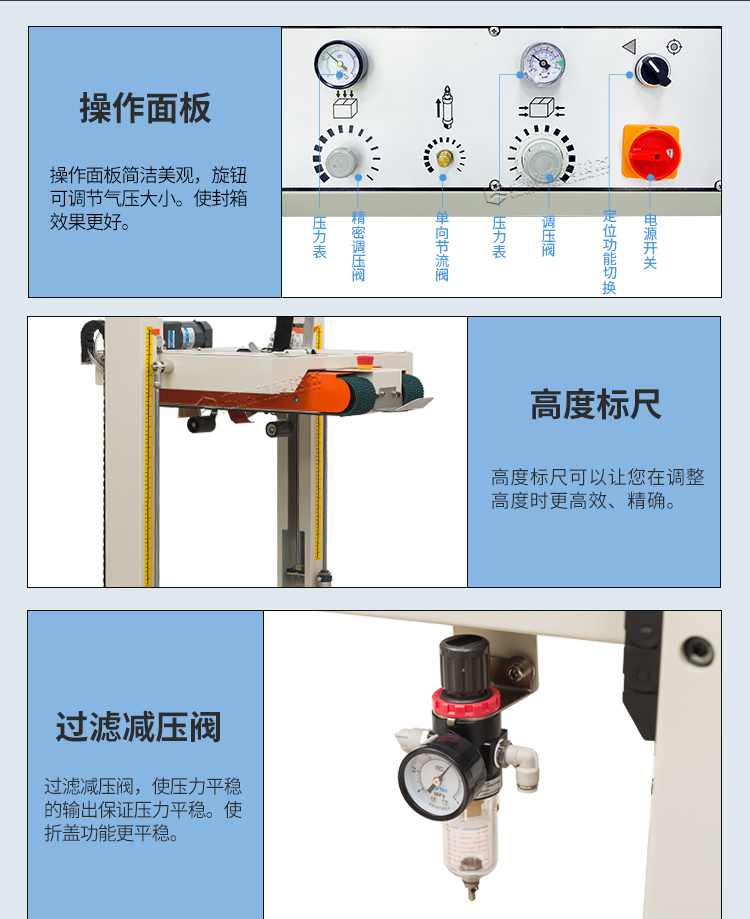 操作面板

操作面板简洁美观，旋钮可调节气压大小。使封箱效果更好。

压力表

精密调压阀

单向节流阀

压力表

调压阀

定位功能切换

电源开关

高度标尺

高度标尺可以让您在调整高度时更高效、精确。

过滤减压阀

过滤减压阀，使压力平稳的输出保证压力平稳。使折盖功能更平稳。